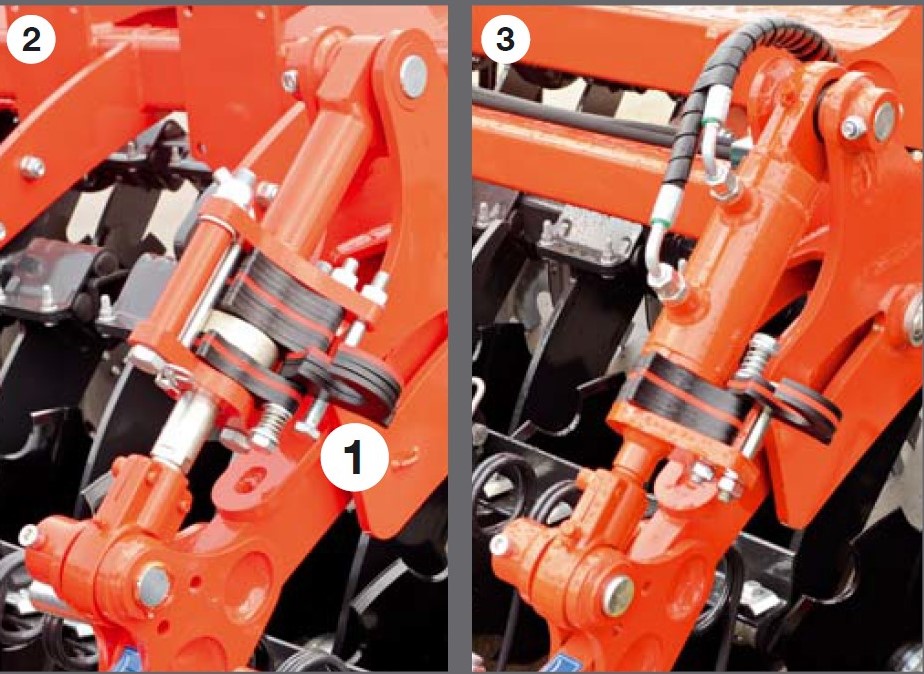 2

1

3